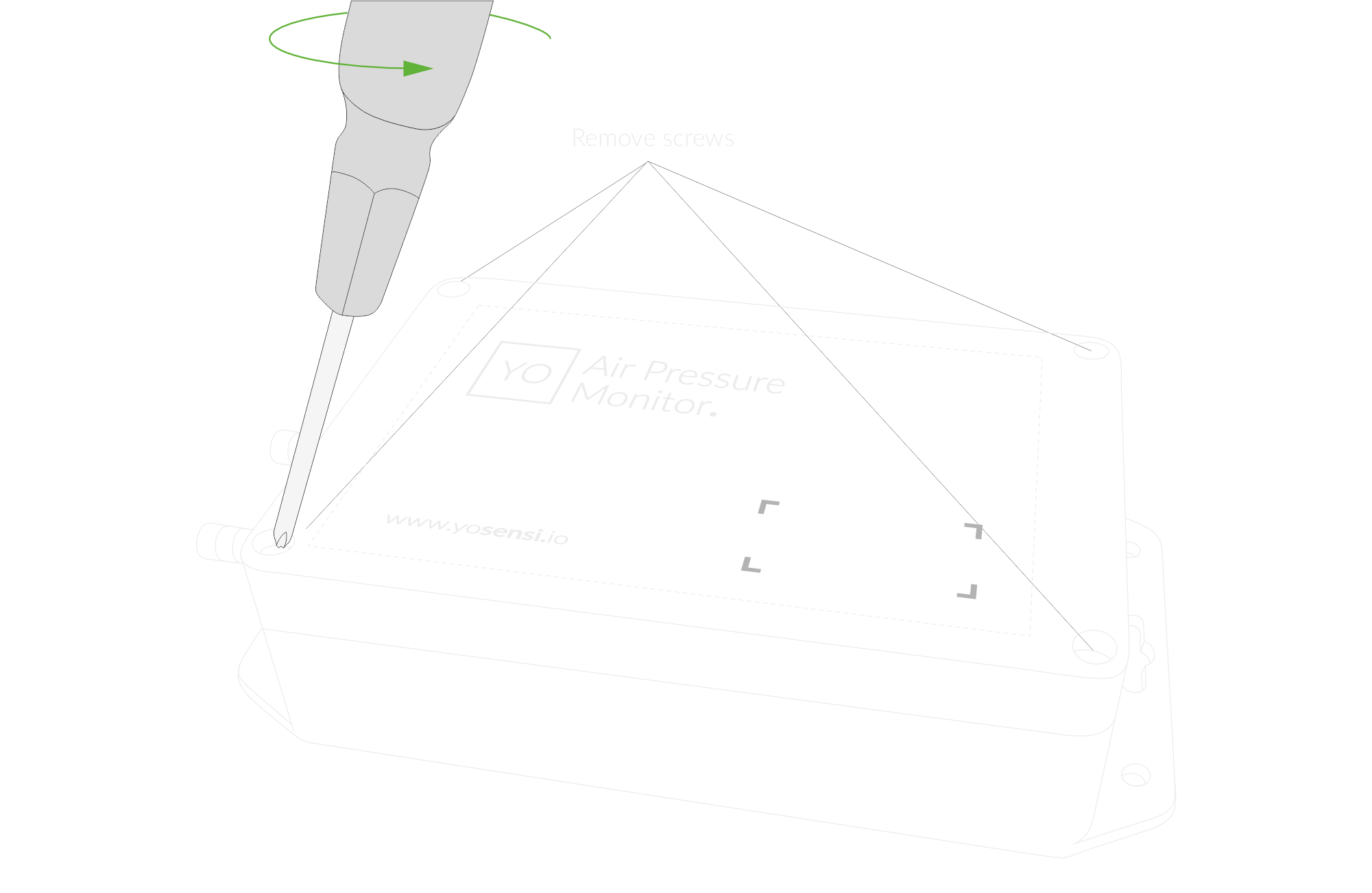 Remove screws

YO Air Pressure Monitor.

www.yosensi.io